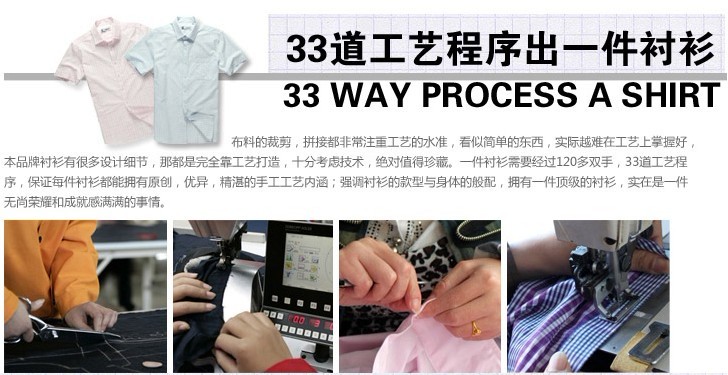 33道工艺程序出一件衬衫

33 WAY PROCESS A SHIRT

布料的裁剪，拼接都非常注重工艺的水准，看似简单的东西，实际越难在工艺上掌握好，本品牌衬衫有很多设计细节，那都是完全靠工艺打造，十分考虑技术，绝对值得珍藏。一件衬衫需要经过120多双手，33道工艺程序，保证每件衬衫都能拥有原创，优异，精湛的手工工艺内涵；强调衬衫的款型与身体的般配，拥有一件顶级的衬衫，实在是一件无尚荣耀和成就感满满的事情。